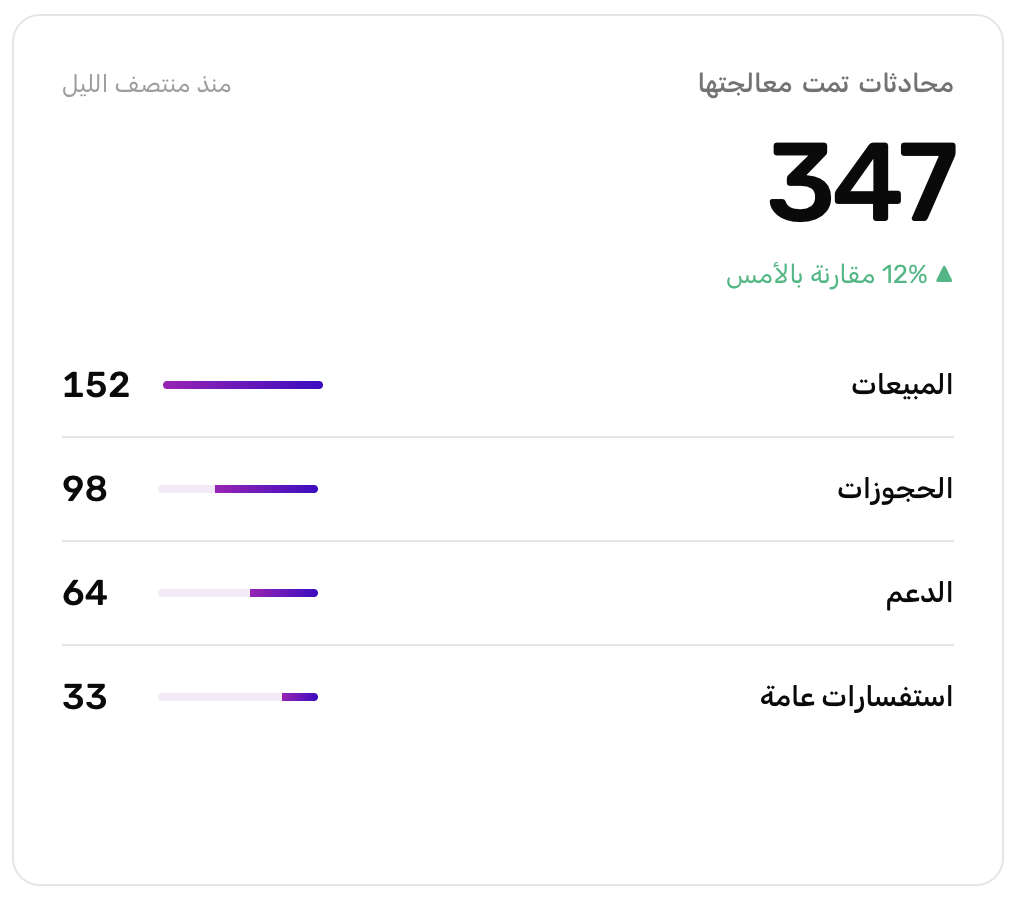 محادثات تمت معالجتها
منذ منتصف الليل

347

▲ 12% مقارنة بالأمس

المبيعات 152

الحجوزات 98

الدعم 64

استفسارات عامة 33